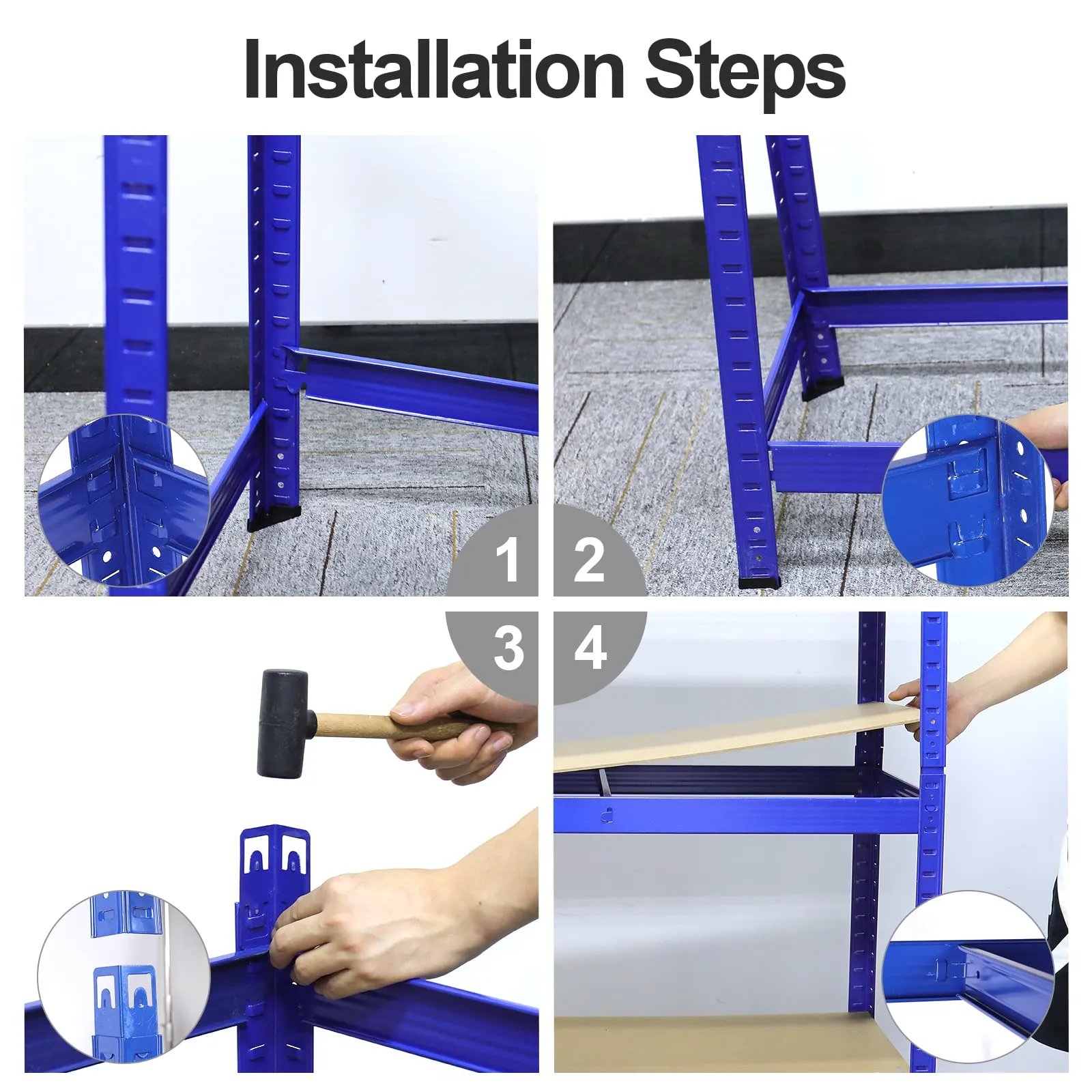 Installation Steps

1

2

3

4