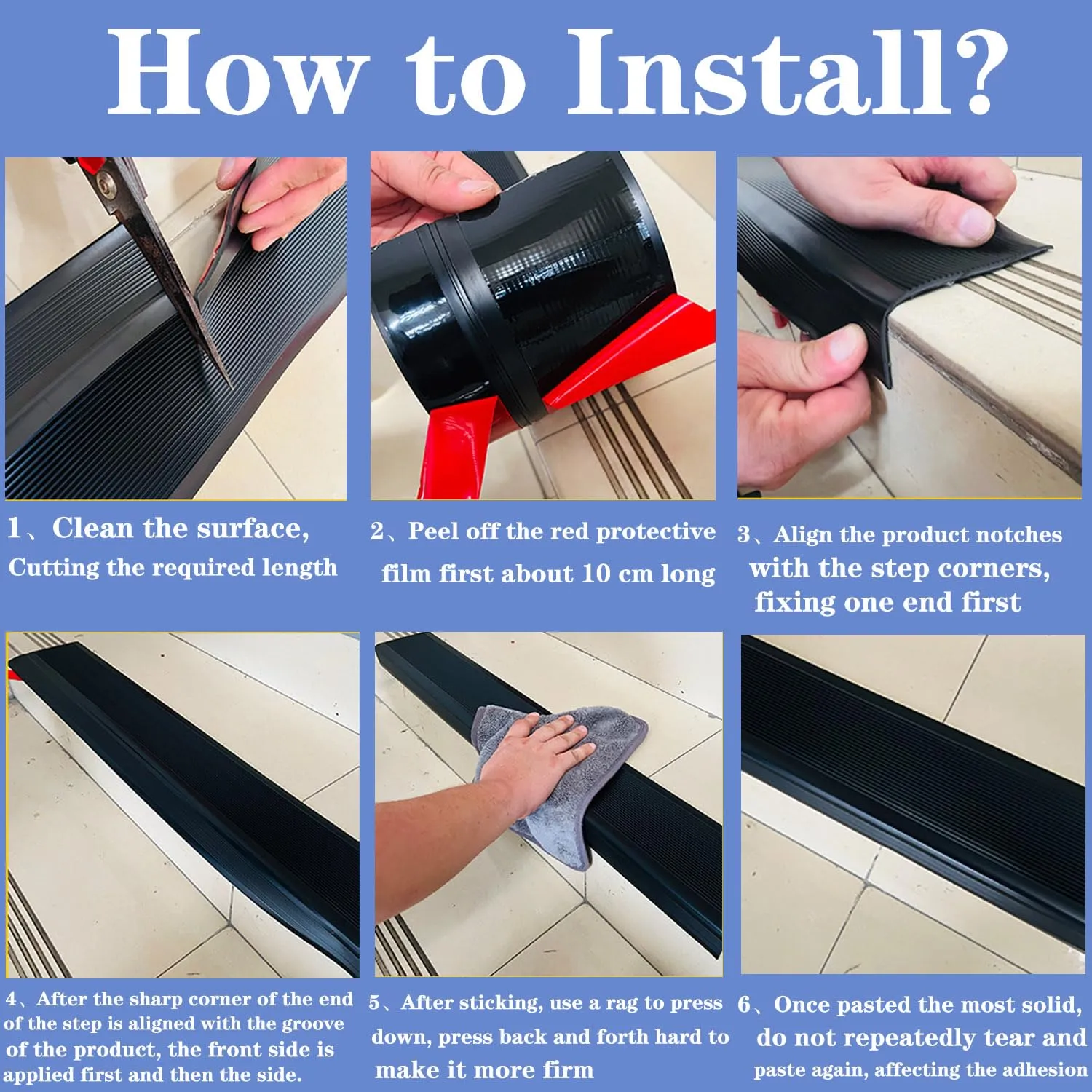 How to Install?

1、Clean the surface, Cutting the required length

2、Peel off the red protective film first about 10 cm long

3、Align the product notches with the step corners, fixing one end first

4、After the sharp corner of the end of the step is aligned with the groove of the product, the front side is applied first and then the side.

5、After sticking, use a rag to press down, press back and forth hard to make it more firm

6、Once pasted the most solid, do not repeatedly tear and paste again, affecting the adhesion