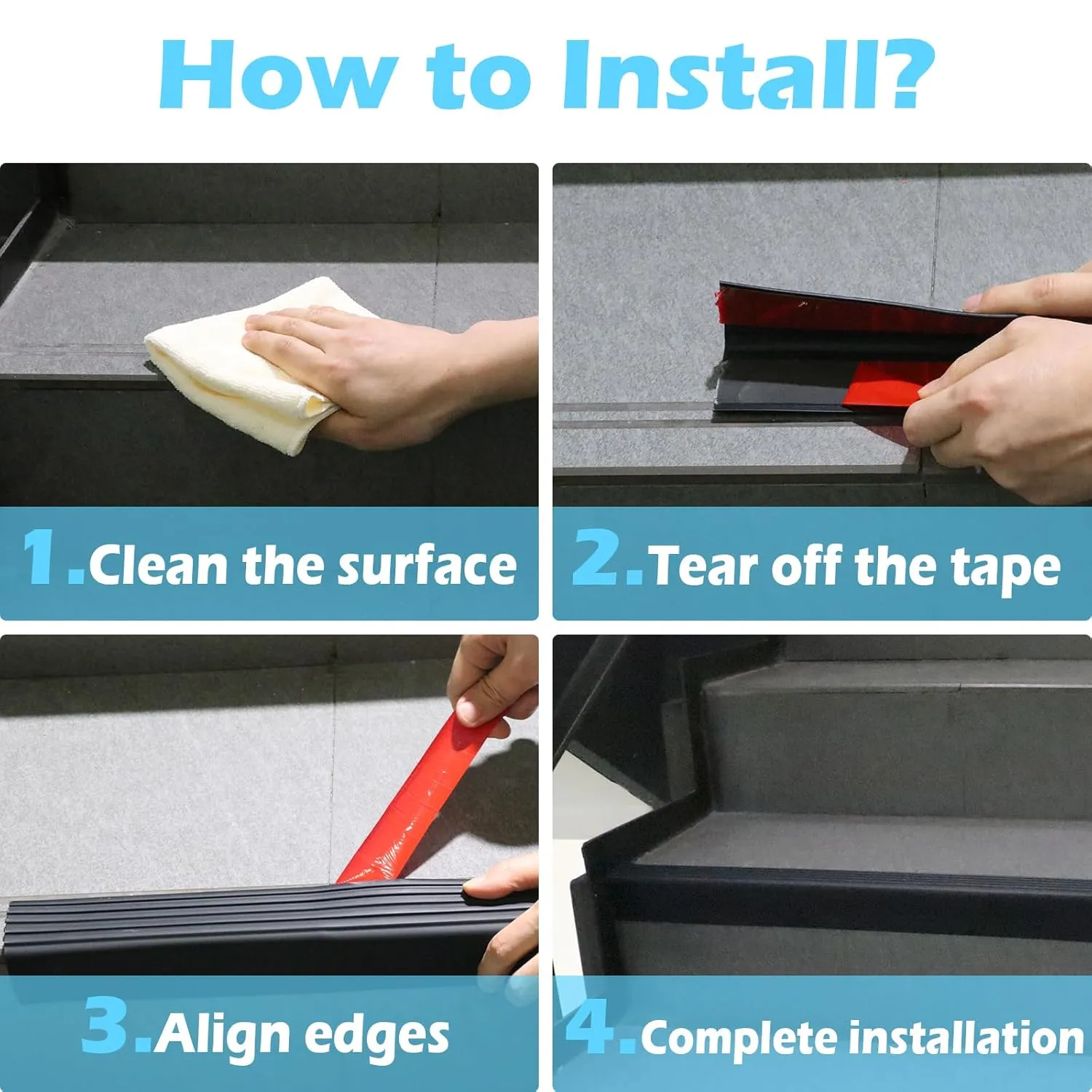 How to Install?

1.Clean the surface

2.Tear off the tape

3.Align edges

4.Complete installation