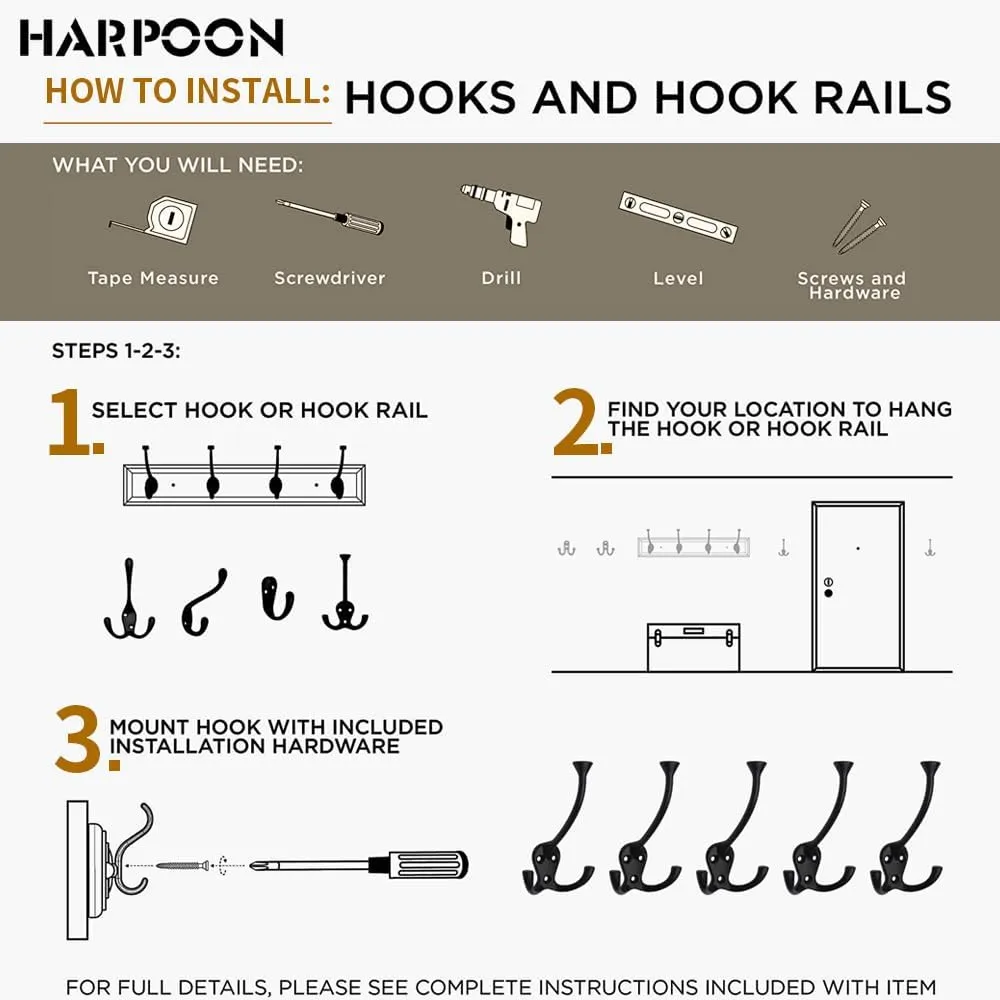 HARPOON

HOW TO INSTALL: HOOKS AND HOOK RAILS

WHAT YOU WILL NEED:

Tape Measure

Screwdriver

Drill

Level

Screws and Hardware

STEPS 1-2-3:

1. SELECT HOOK OR HOOK RAIL

2. FIND YOUR LOCATION TO HANG THE HOOK OR HOOK RAIL

3. MOUNT HOOK WITH INCLUDED INSTALLATION HARDWARE

FOR FULL DETAILS, PLEASE SEE COMPLETE INSTRUCTIONS INCLUDED WITH ITEM