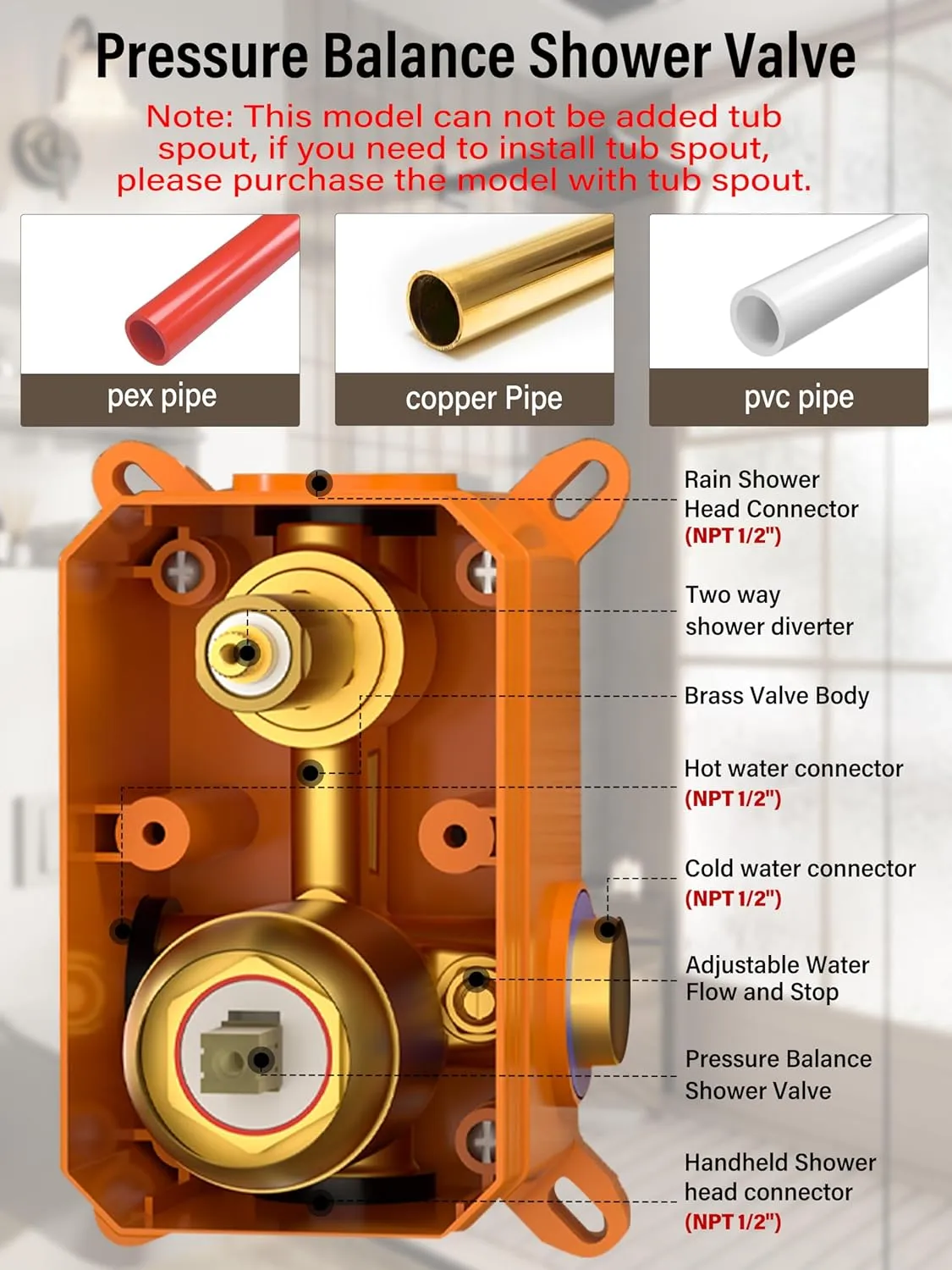 Pressure Balance Shower Valve

Note: This model can not be added tub spout, if you need to install tub spout, please purchase the model with tub spout.

pex pipe

copper Pipe

pvc pipe

Rain Shower Head Connector (NPT 1/2")

Two way shower diverter

Brass Valve Body

Hot water connector (NPT 1/2")

Cold water connector (NPT 1/2")

Adjustable Water Flow and Stop

Pressure Balance Shower Valve

Handheld Shower head connector (NPT 1/2")